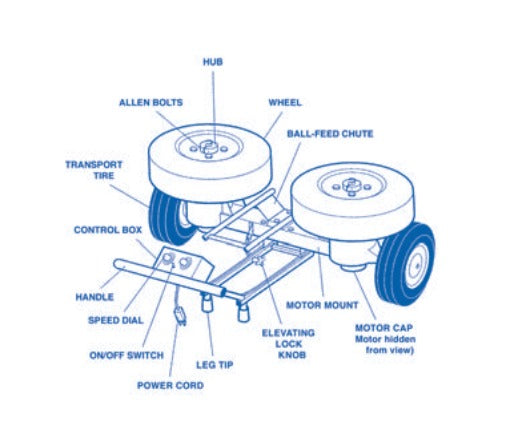 HUB

ALLEN BOLTS

WHEEL

BALL-FEED CHUTE

TRANSPORT TIRE

CONTROL BOX

HANDLE

SPEED DIAL

ON/OFF SWITCH

POWER CORD

LEG TIP

ELEVATING LOCK KNOB

MOTOR MOUNT

MOTOR CAP
Motor hidden from view)